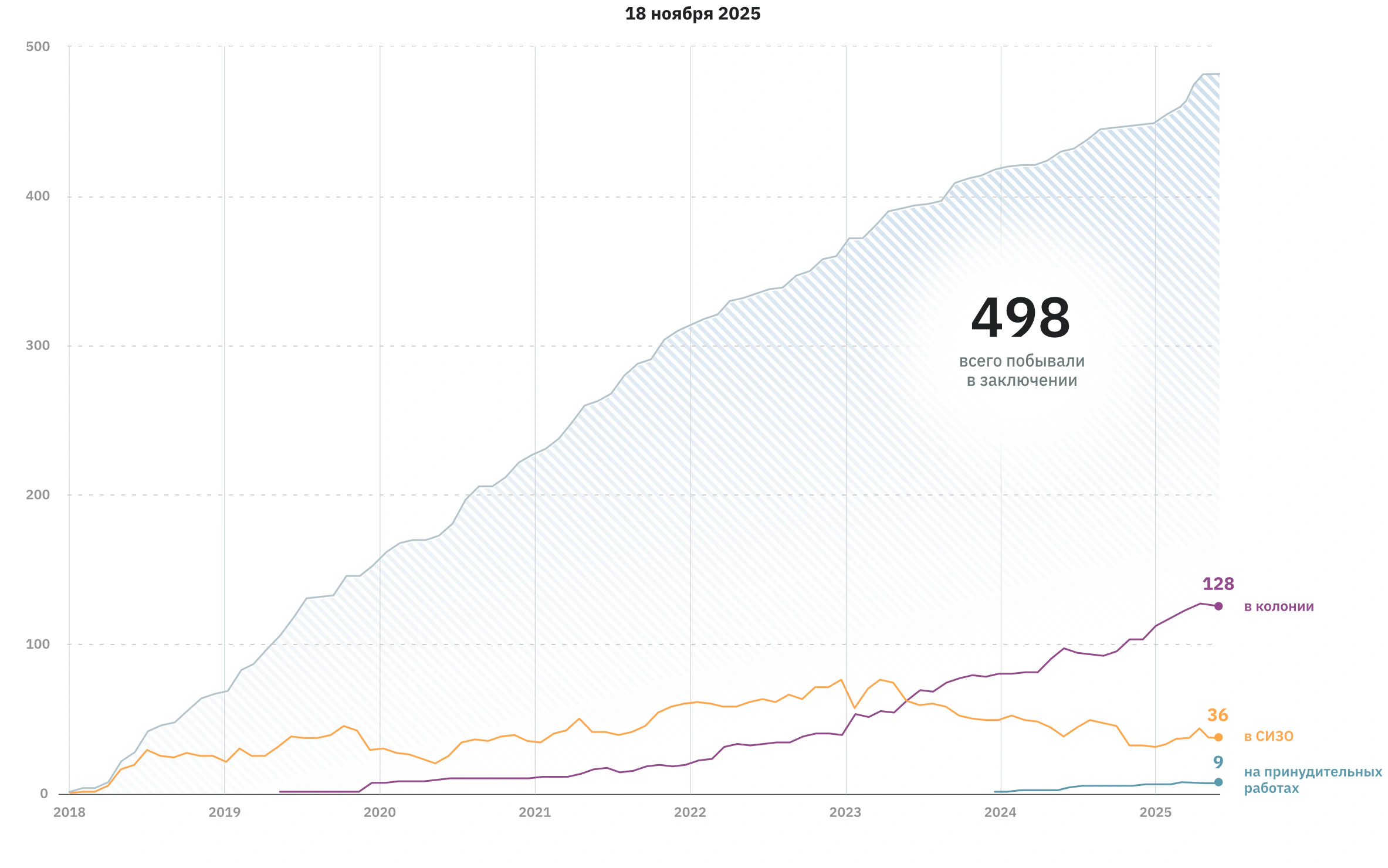 18 ноября 2025

500

400

300

200

100

0

498
всего побывали в заключении

128
в колонии

36
в СИЗО

9
на принудительных работах

2018
2019
2020
2021
2022
2023
2024
2025