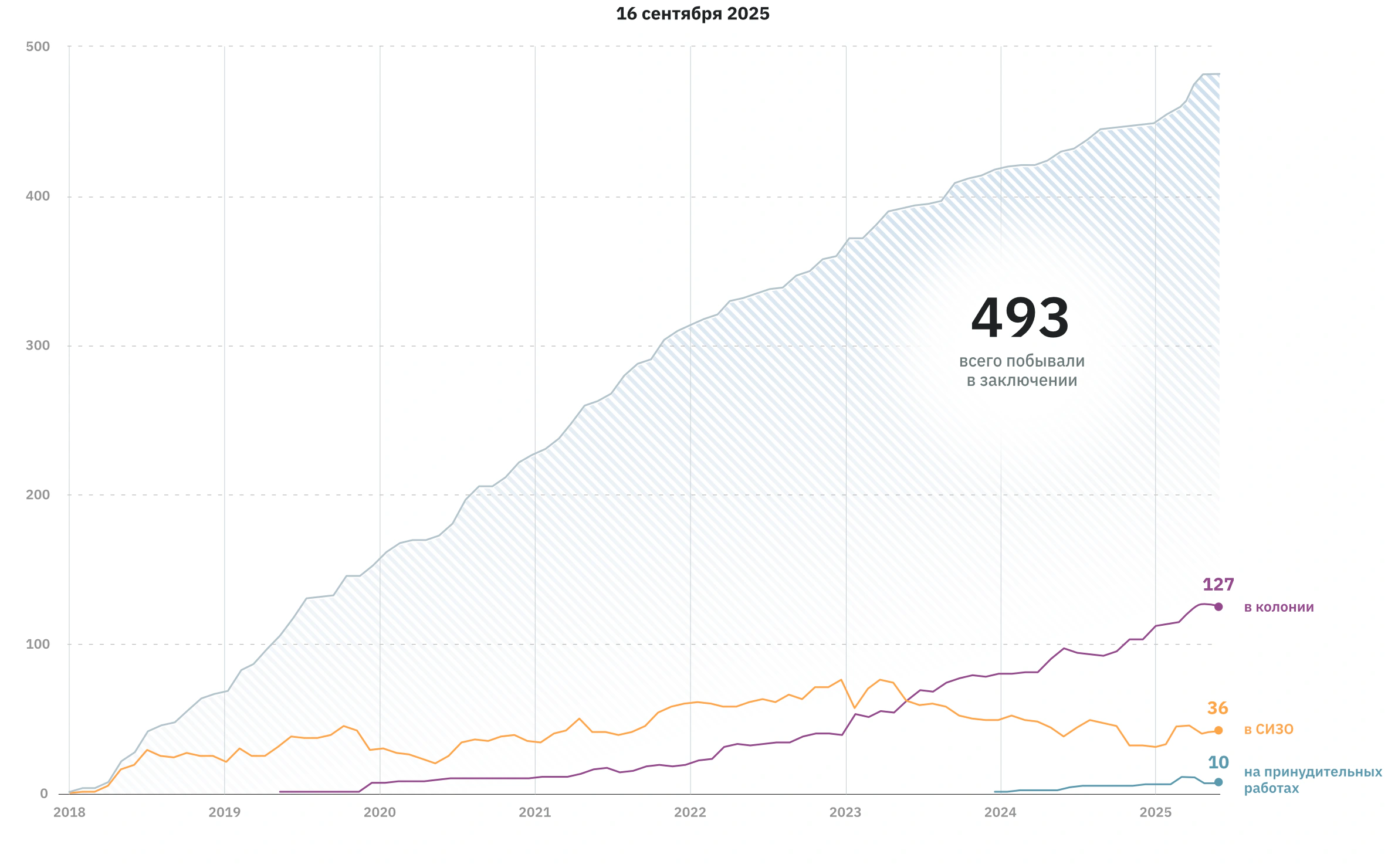 16 сентября 2025

500
400
300
200
100
0

493
всего побывали в заключении

127
в колонии

36
в СИЗО

10
на принудительных работах

2018
2019
2020
2021
2022
2023
2024
2025