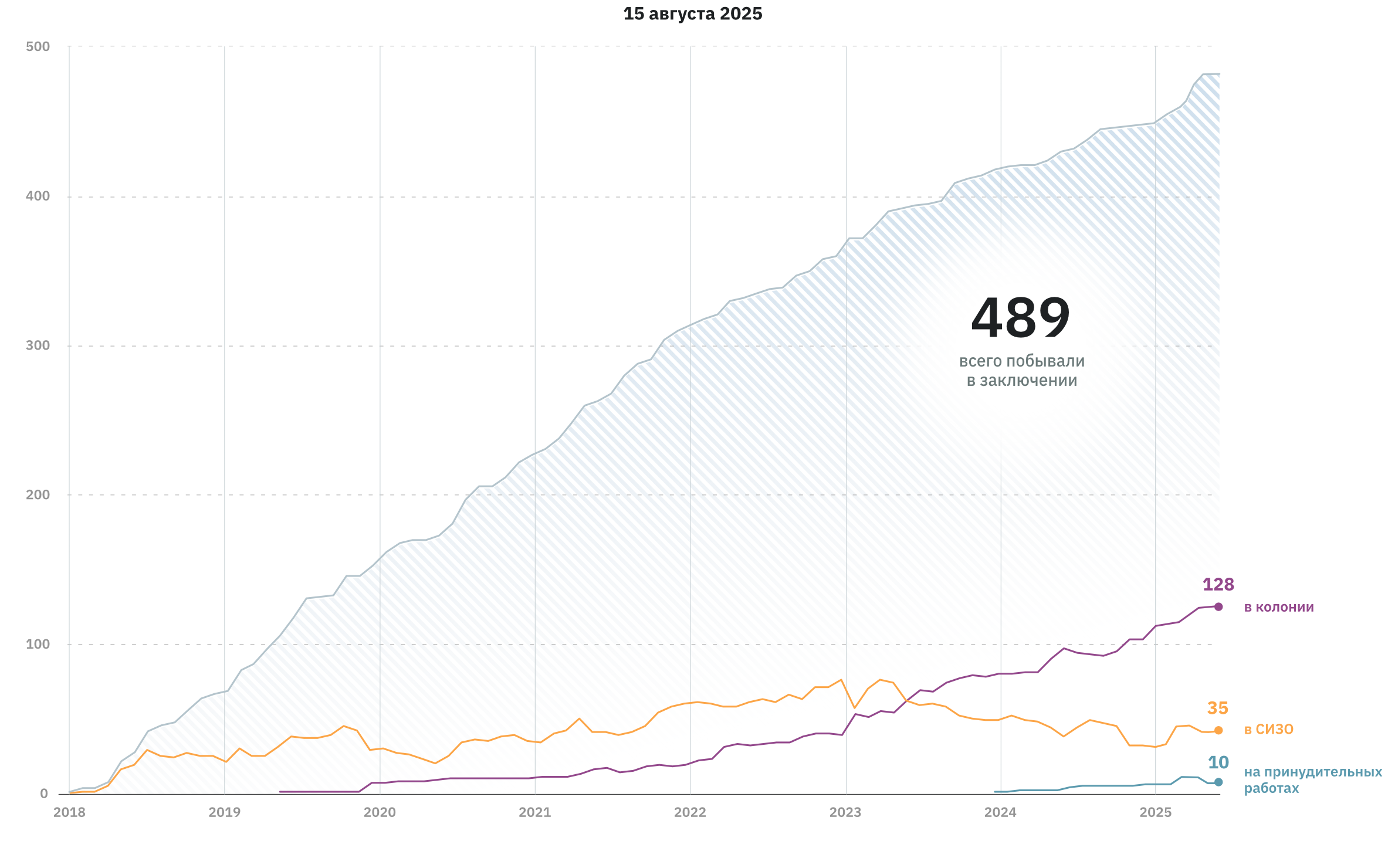 15 августа 2025

500
400
300
200
100
0

489
всего побывали в заключении

128
в колонии

35
в СИЗО

10
на принудительных работах

2018
2019
2020
2021
2022
2023
2024
2025