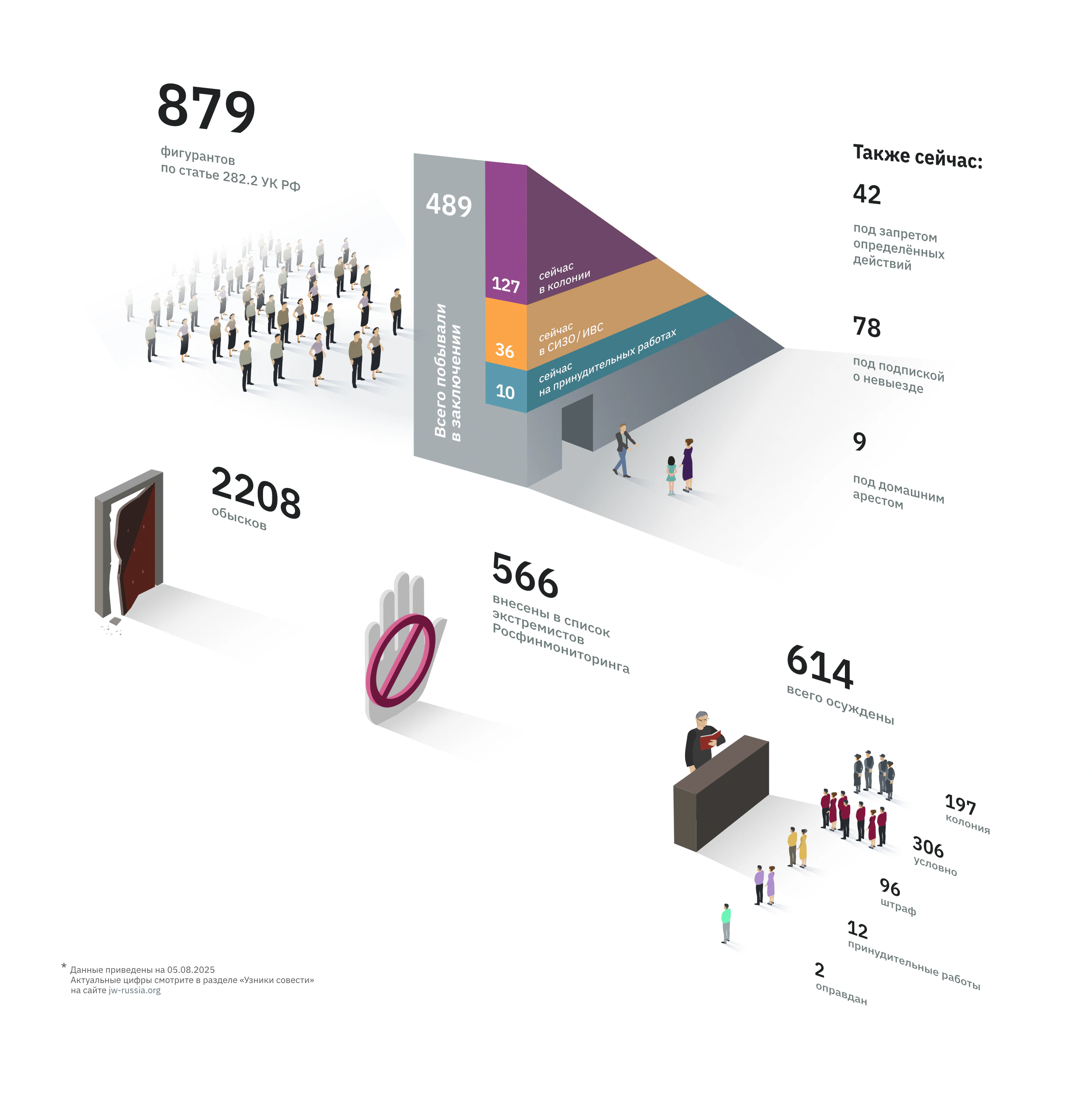 879

фигурантов
по статье 282.2 УК РФ

489

Всего побывали в заключении

127

сейчас
в колонии

36

сейчас
в СИЗО / ИВС

10

сейчас
на принудительных работах

Также сейчас:

42

под запретом определённых действий

78

под подпиской о невыезде

9

под домашним арестом

2208
обысков

566

внесены в список экстремистов Росфинмониторинга

614

всего осуждены

197
колония

306
условно

96
штраф

12
принудительные работы

2
оправдан

* Данные приведены на 05.08.2025
Актуальные цифры смотрите в разделе «Узники совести»
на сайте jw-russia.org